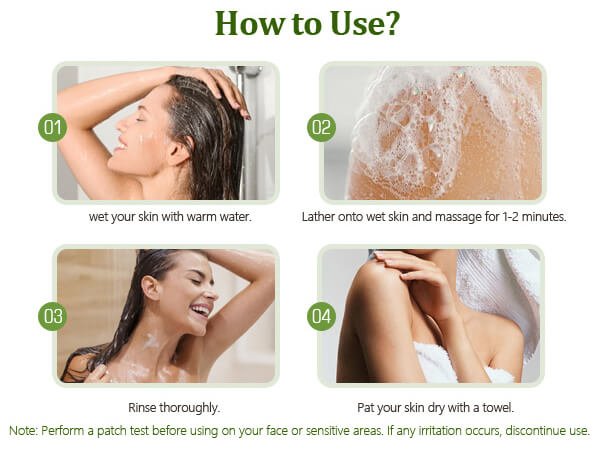 How to Use?

01

wet your skin with warm water.

02

Lather onto wet skin and massage for 1-2 minutes.

03

Rinse thoroughly.

04

Pat your skin dry with a towel.

Note: Perform a patch test before using on your face or sensitive areas. If any irritation occurs, discontinue use.