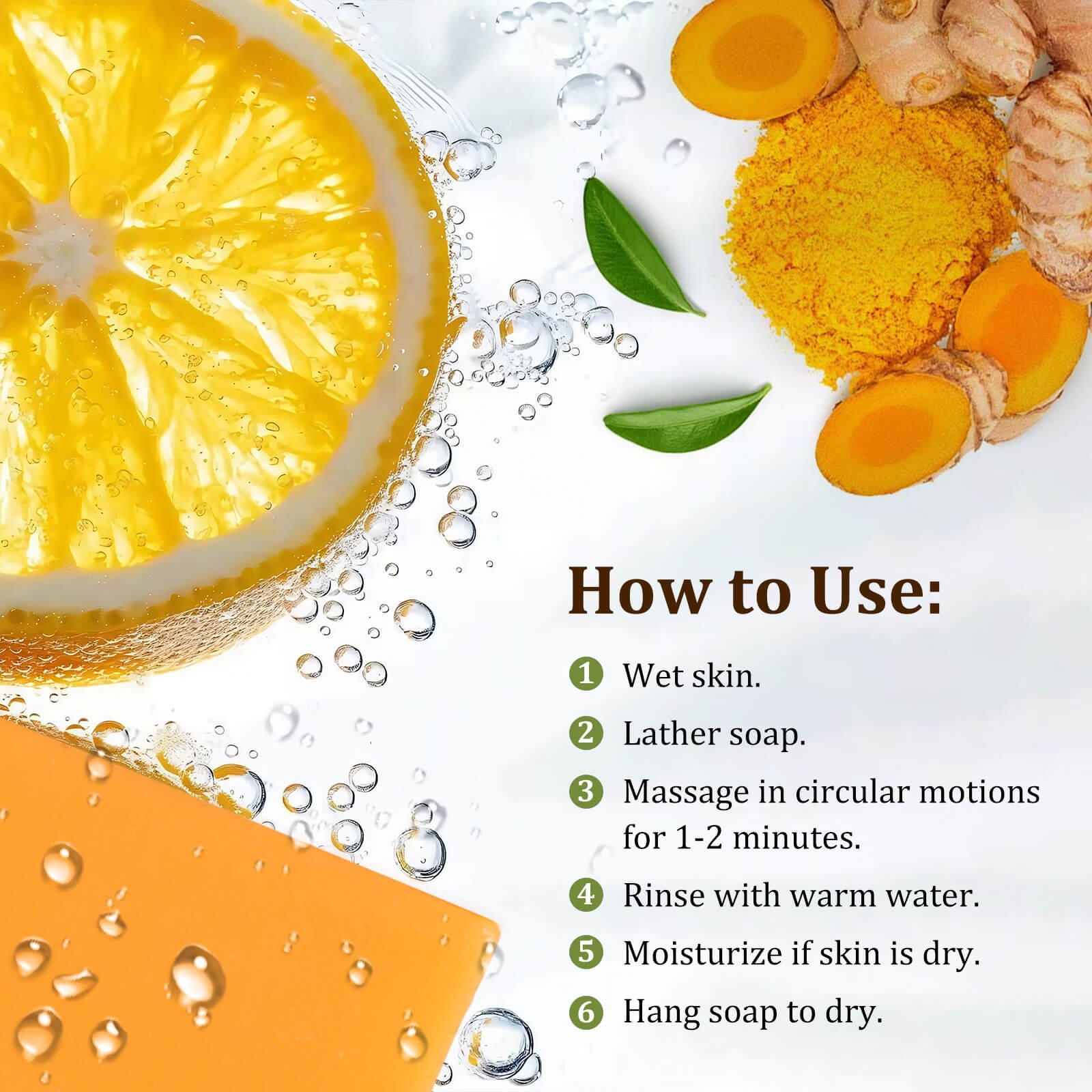 How to Use:

1 Wet skin.

2 Lather soap.

3 Massage in circular motions for 1-2 minutes.

4 Rinse with warm water.

5 Moisturize if skin is dry.

6 Hang soap to dry.